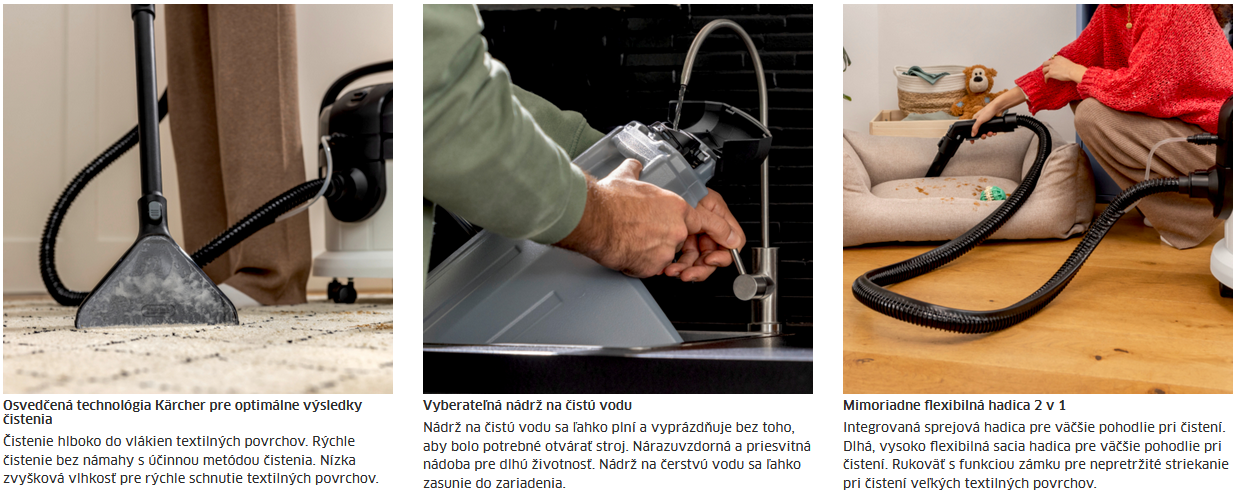 Osvedčená technológia Kärcher pre optimálne výsledky čistenia

Čistenie hlboko do vlákien textilných povrchov. Rýchle čistenie bez námahy s účinnou metódou čistenia. Nízka zvyšková vlhkosť pre rýchle schnutie textilných povrchov.

Vyberateľná nádrž na čistú vodu

Nádrž na čistú vodu sa ľahko plní a vyprázdňuje bez toho, aby bolo potrebné otvárať stroj. Nárazuvzdorná a priesvitná nádoba pre dlhú životnosť. Nádrž na čerstvú vodu sa ľahko zasunie do zariadenia.

Mimoriadne flexibilná hadica 2 v 1

Integrovaná sprejová hadica pre väčšie pohodlie pri čistení. Dlhá, vysoko flexibilná sacia hadica pre väčšie pohodlie pri čistení. Rukoväť s funkciou zámku pre nepretržité striekanie pri čistení veľkých textilných povrchov.